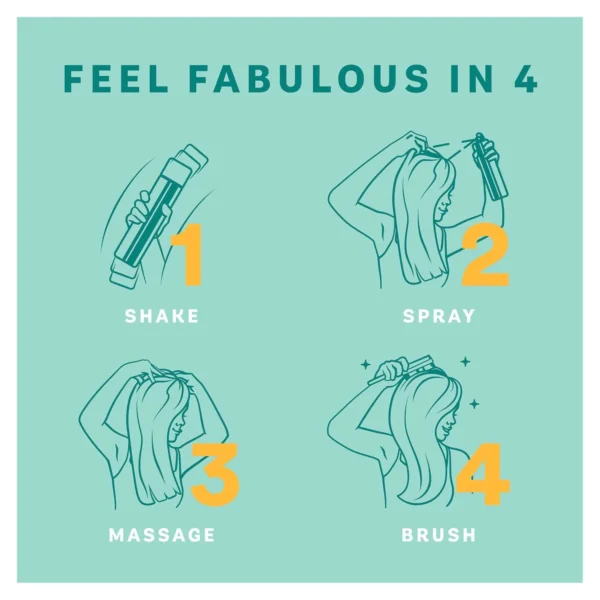 FEEL FABULOUS IN 4

1
SHAKE

2
SPRAY

3
MASSAGE

4
BRUSH